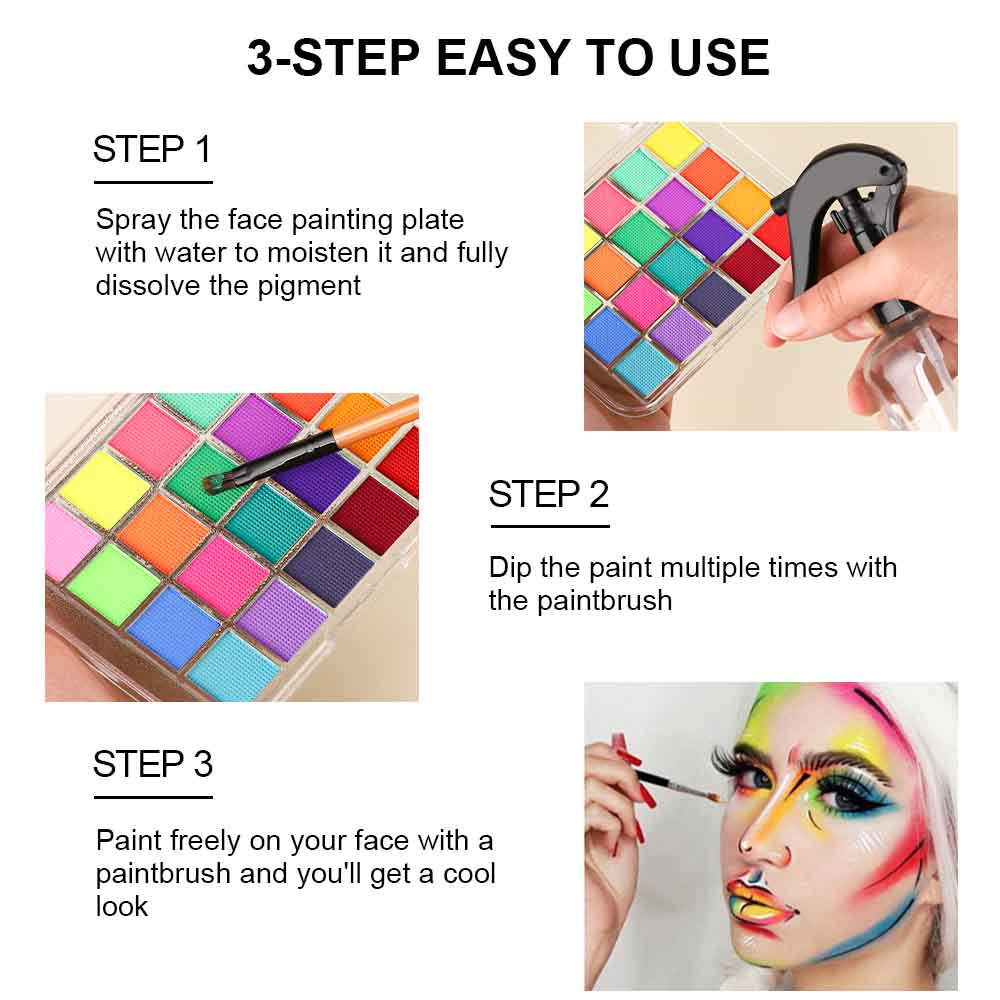 3-STEP EASY TO USE

STEP 1

Spray the face painting plate with water to moisten it and fully dissolve the pigment

STEP 2

Dip the paint multiple times with the paintbrush

STEP 3

Paint freely on your face with a paintbrush and you'll get a cool look